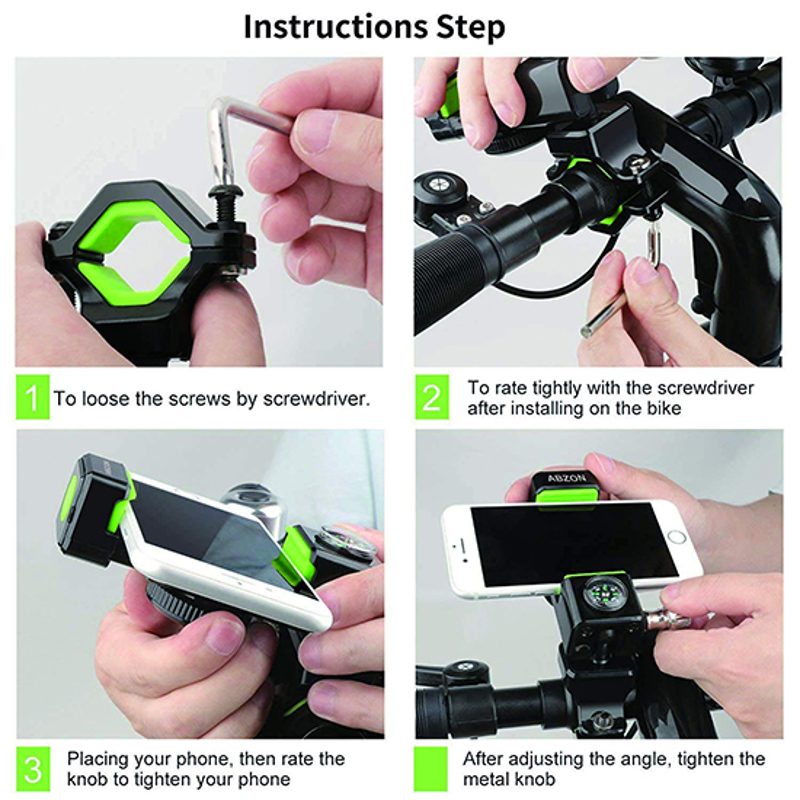 Instructions Step

1 To loose the screws by screwdriver.

2 To rate tightly with the screwdriver after installing on the bike

ABZON

3 Placing your phone, then rate the knob to tighten your phone

After adjusting the angle, tighten the metal knob